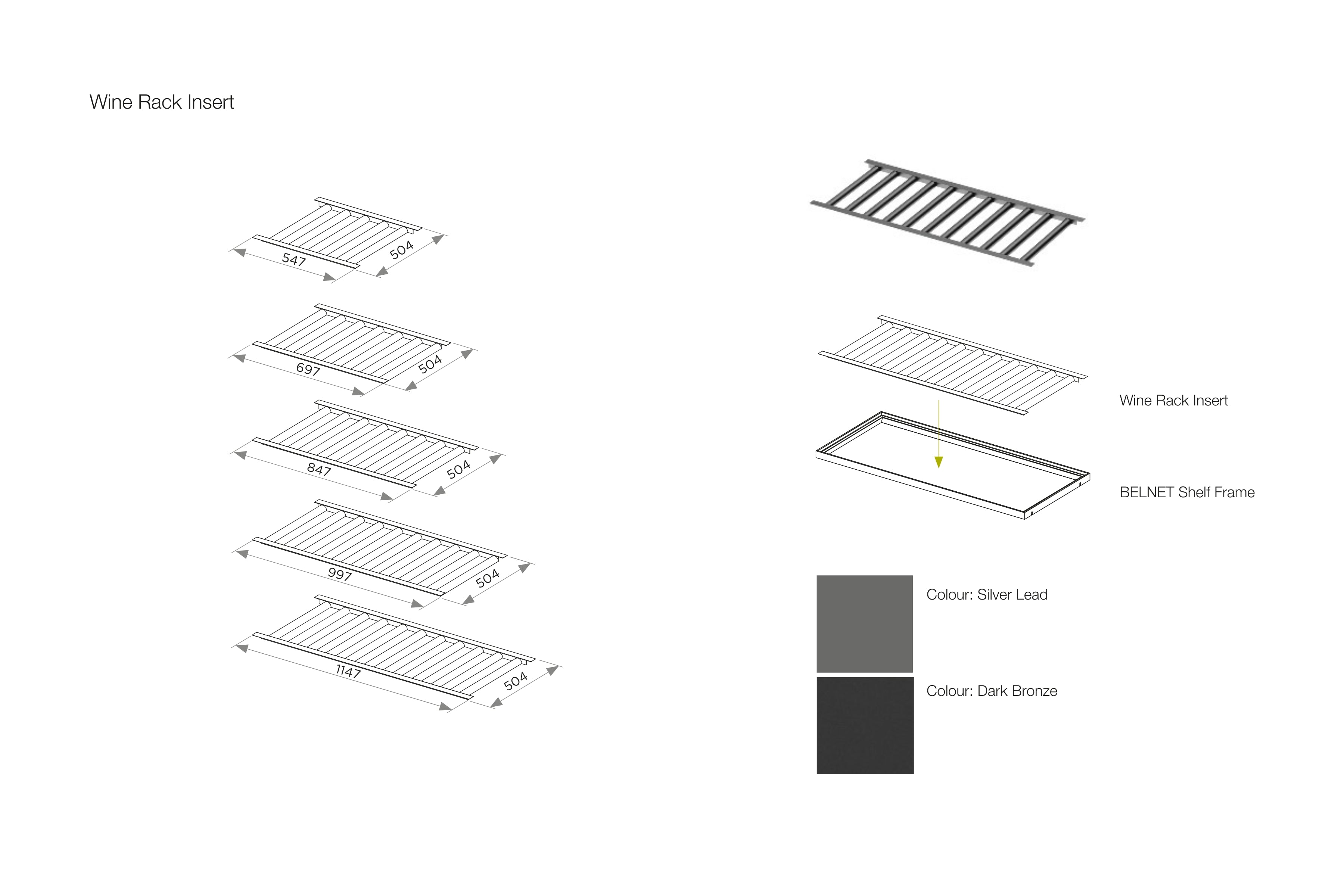 Wine Rack Insert

547
504

697
504

847
504

997
504

1147
504

Wine Rack Insert

BELNET Shelf Frame

Colour: Silver Lead

Colour: Dark Bronze