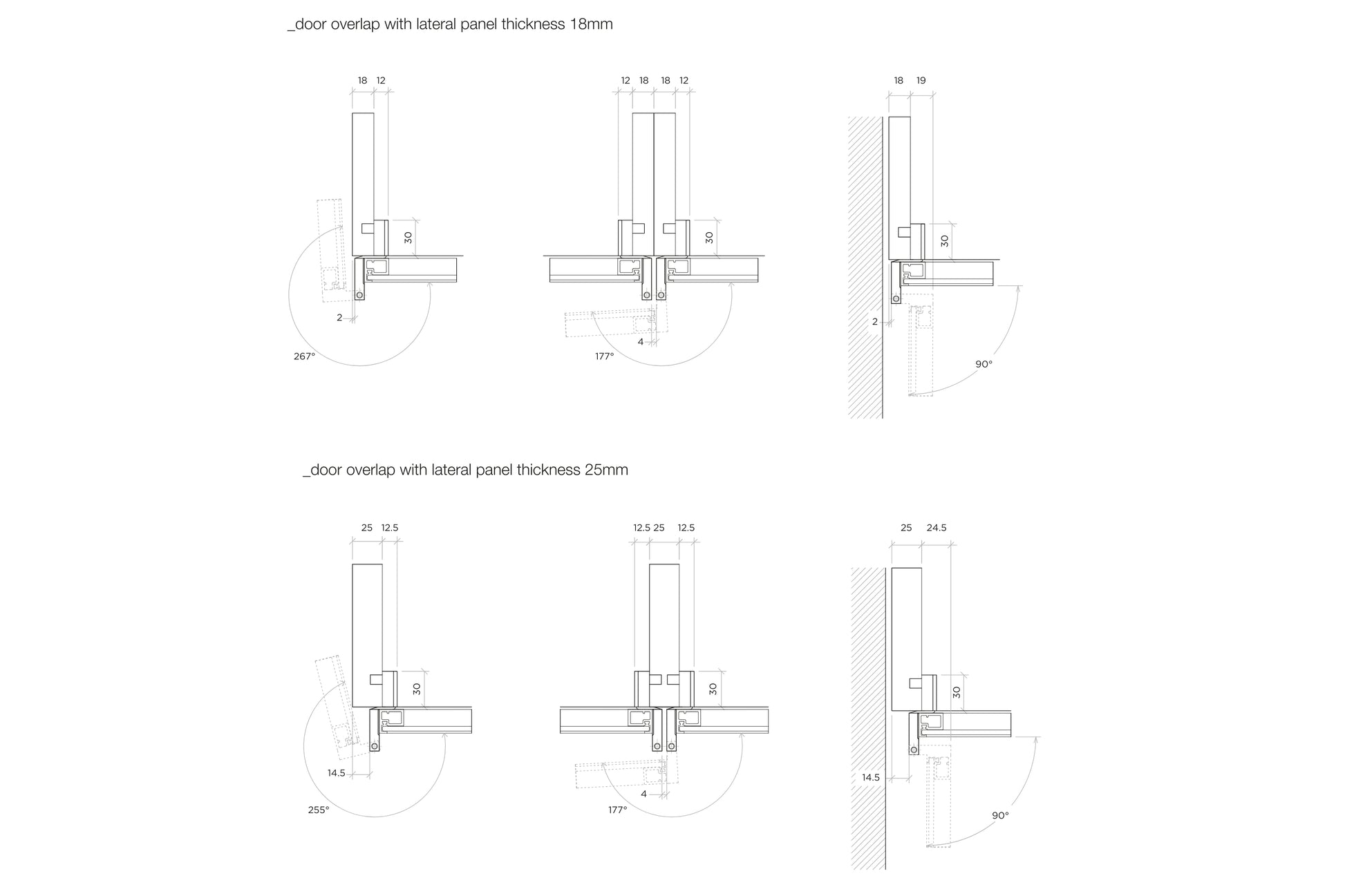 _door overlap with lateral panel thickness 18mm

18 12

30

2

267°

12 18 18 12

30

4

177°

18 19

30

2

90°

_door overlap with lateral panel thickness 25mm

25 12.5

30

14.5

255°

12.5 25 12.5

30

4

177°

25 24.5

30

14.5

90°