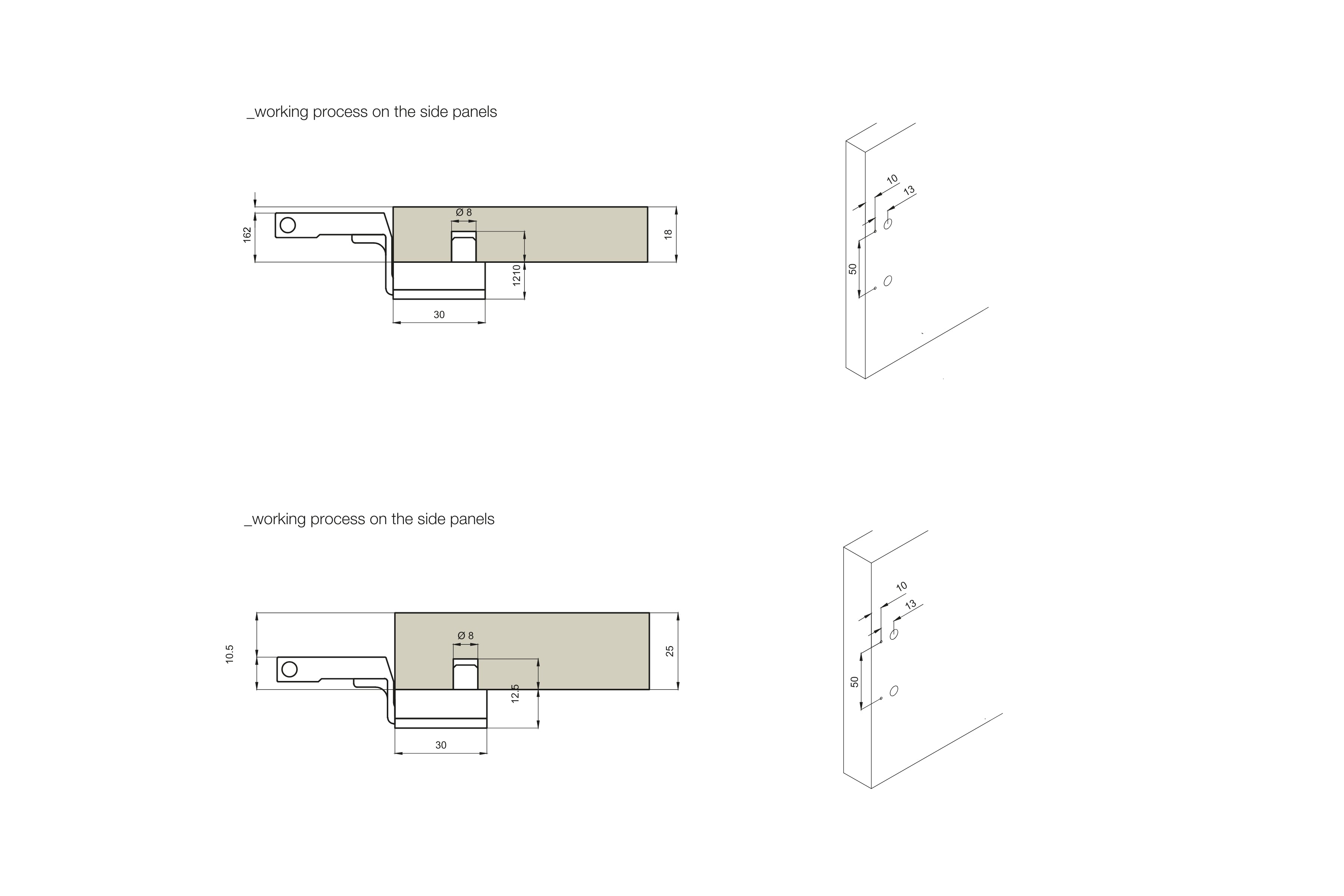 _working process on the side panels

162

Ø 8

18

1210

30

10

13

50

_working process on the side panels

10.5

Ø 8

25

12.5

30

10

13

50