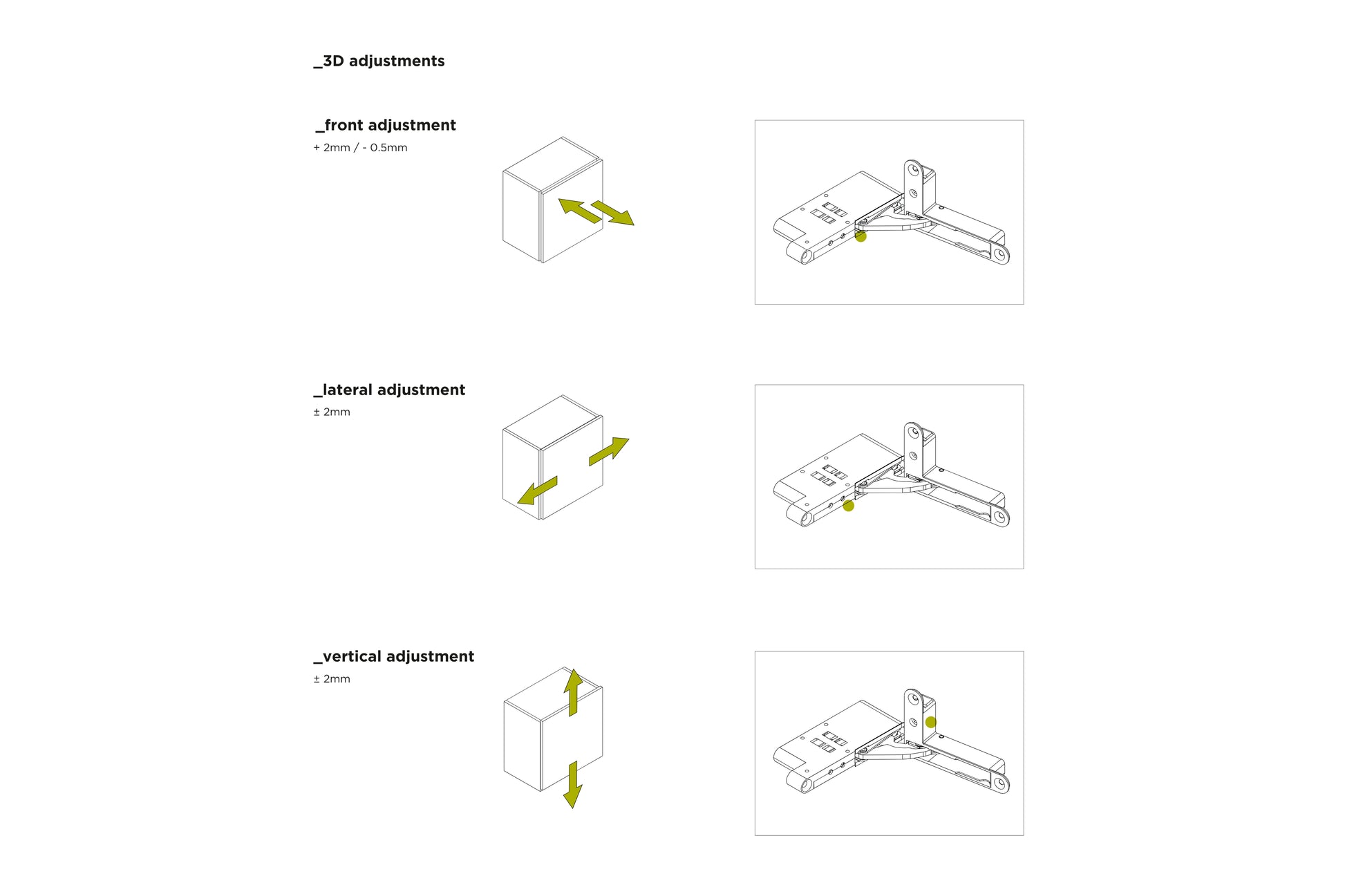 _3D adjustments

_front adjustment
+ 2mm / - 0.5mm

_lateral adjustment
± 2mm

_vertical adjustment
± 2mm