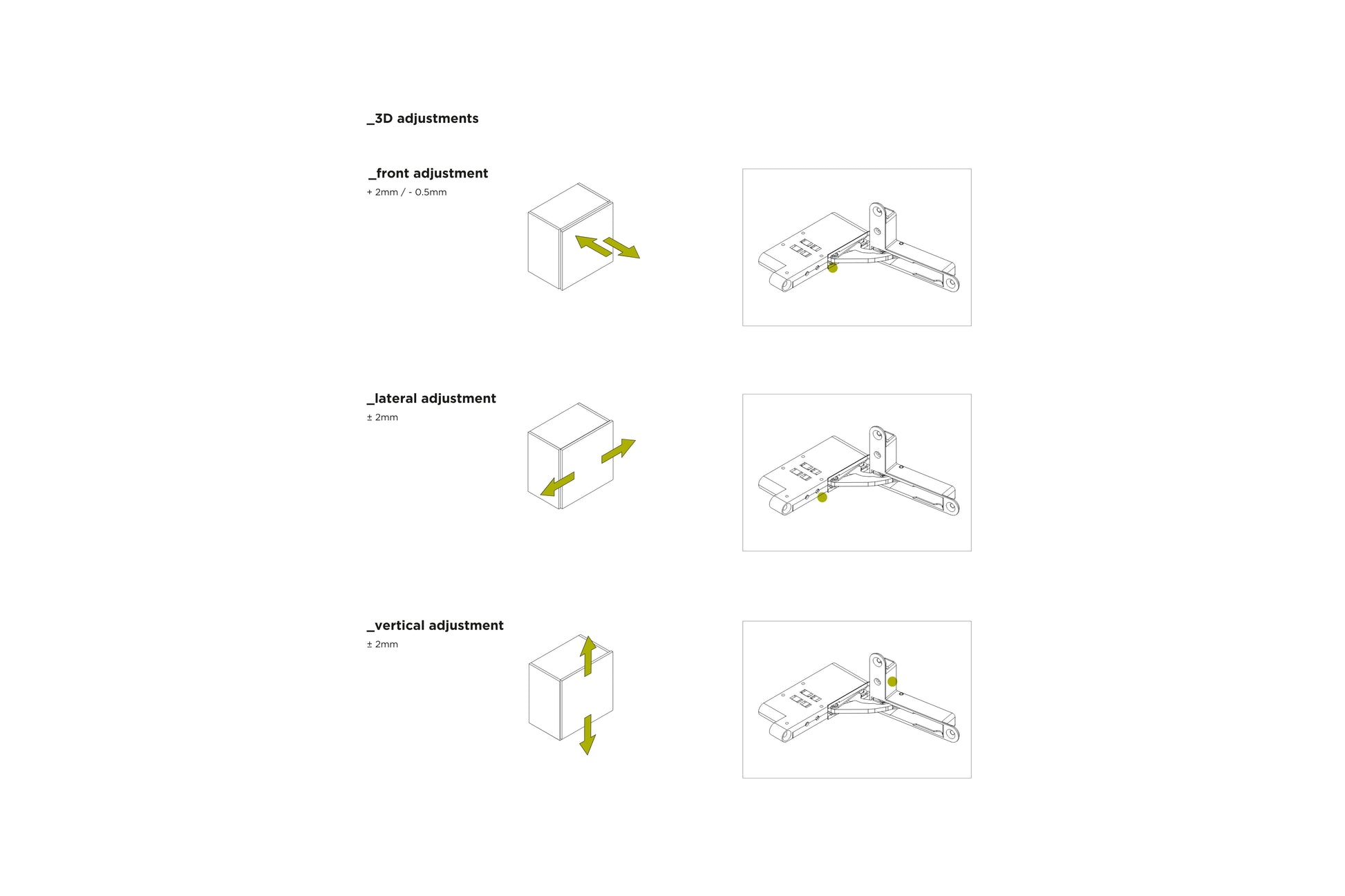 _3D adjustments

_front adjustment

+ 2mm / - 0.5mm

_lateral adjustment

± 2mm

_vertical adjustment

± 2mm