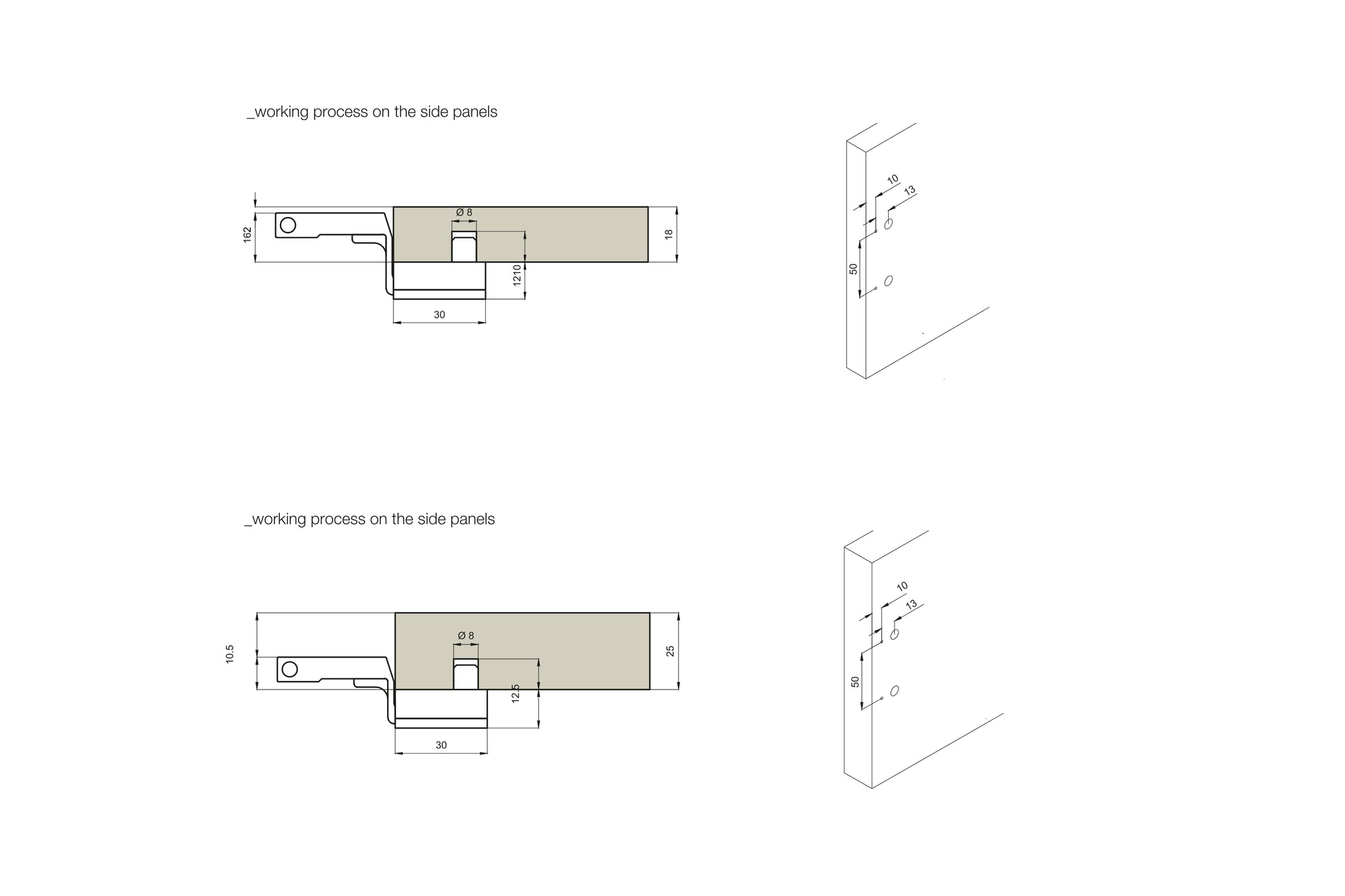 _working process on the side panels

162

Ø 8

18

1210

30

10

13

50

_working process on the side panels

10.5

Ø 8

25

12.5

30

10

13

50